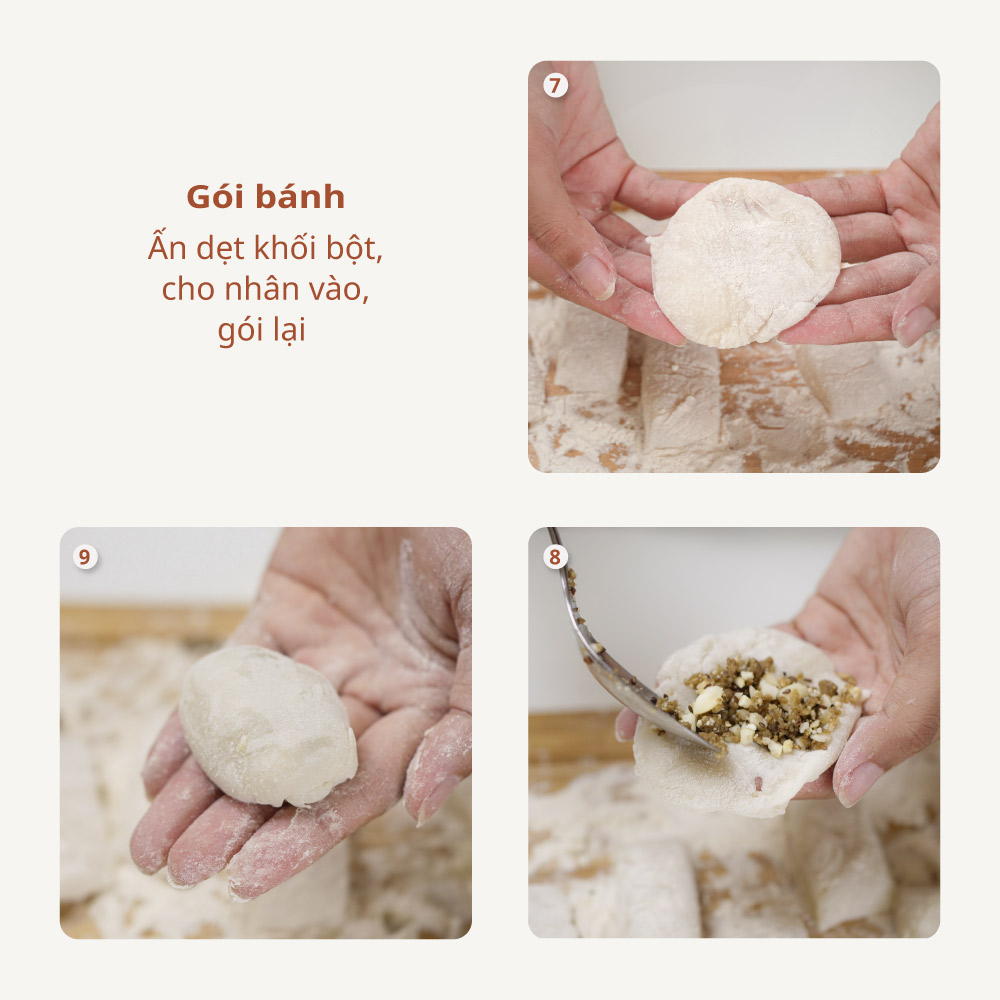 Gói bánh

Ấn dẹt khối bột, cho nhân vào, gói lại

7

9

8