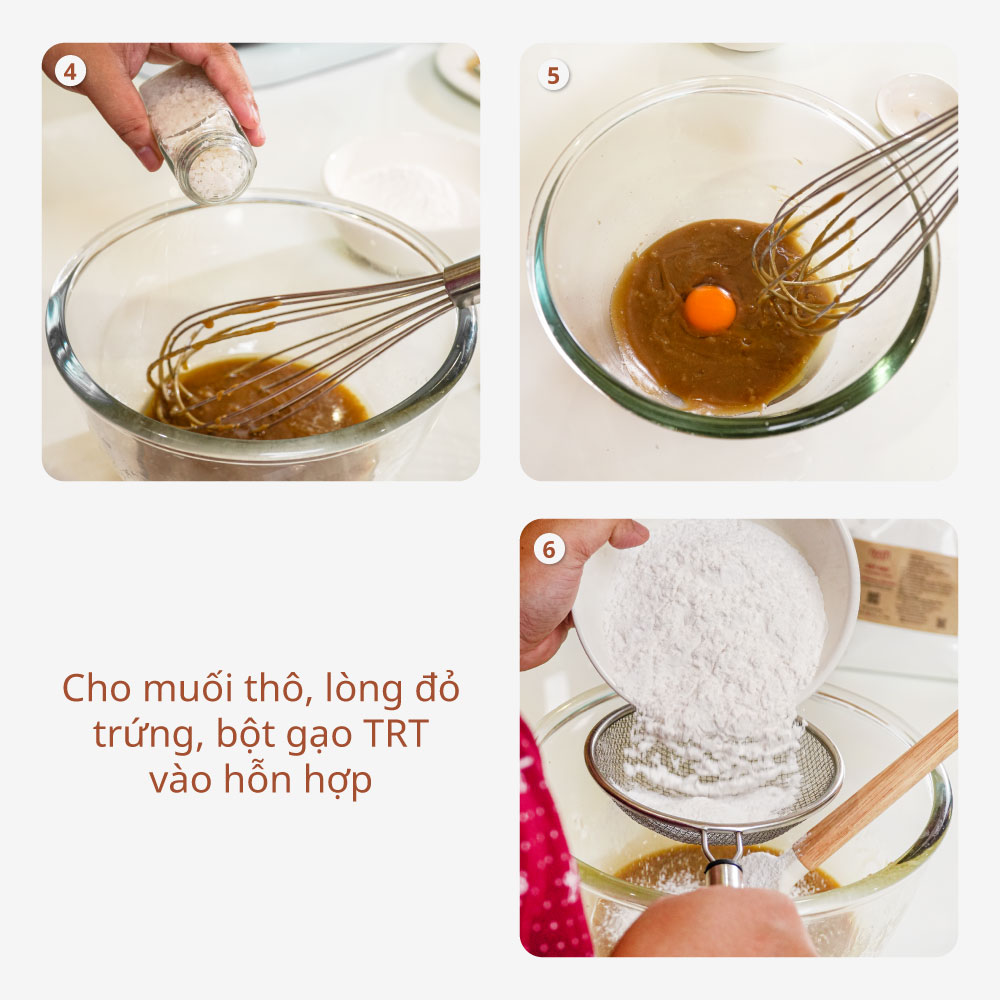 4

5

6

Cho muối thô, lòng đỏ trứng, bột gạo TRT vào hỗn hợp